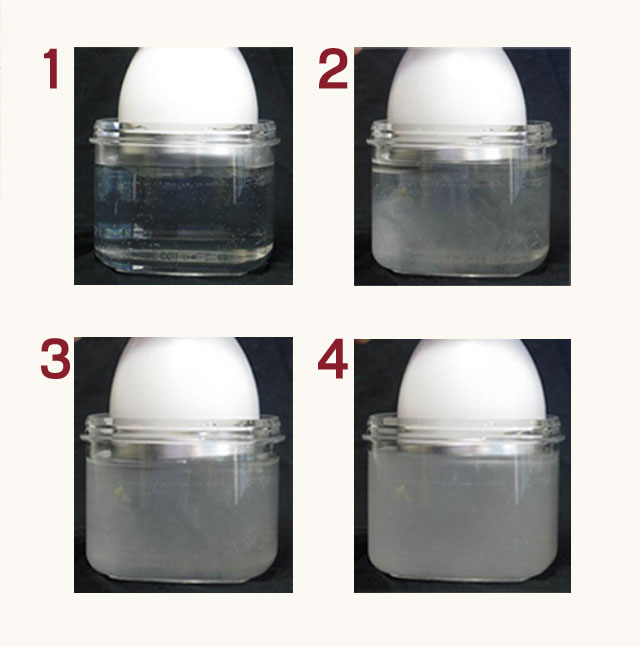 1
2
3
4